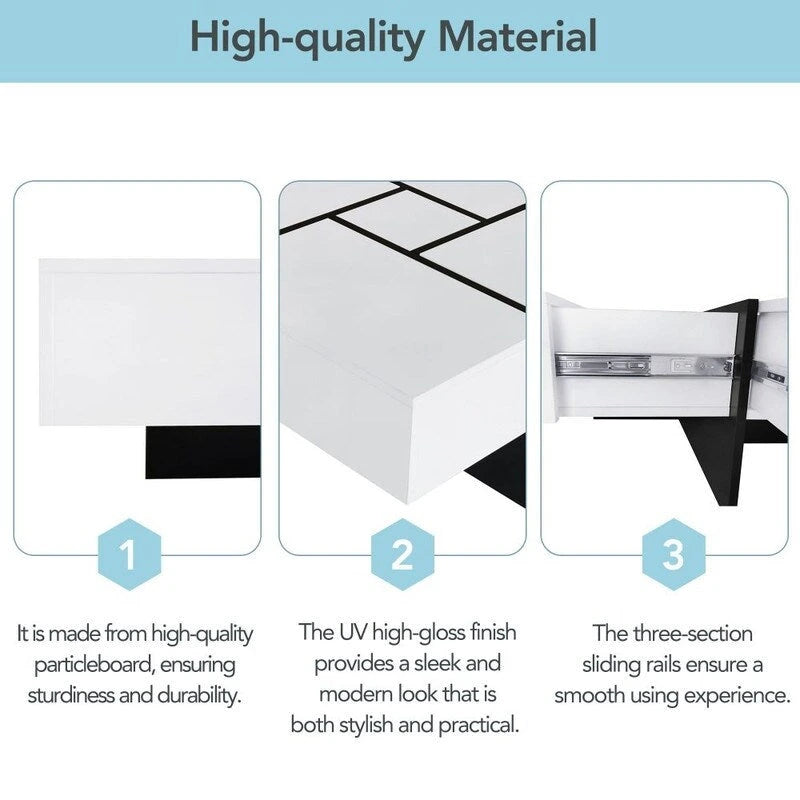 High-quality Material

1

It is made from high-quality particleboard, ensuring sturdiness and durability.

2

The UV high-gloss finish provides a sleek and modern look that is both stylish and practical.

3

The three-section sliding rails ensure a smooth using experience.