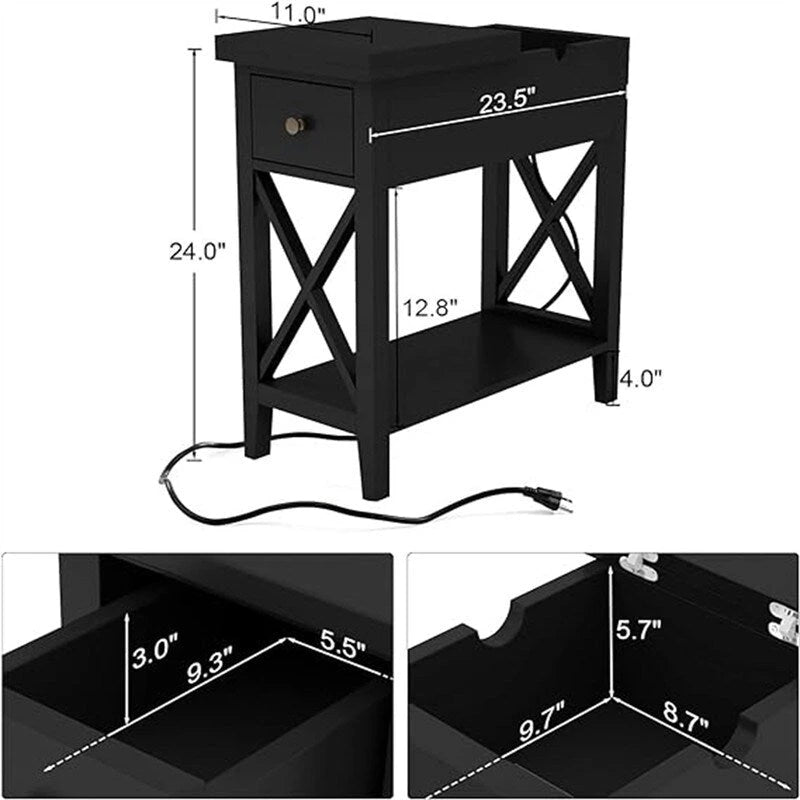 11.0"
23.5"
24.0"
12.8"
4.0"

3.0"
9.3"
5.5"

5.7"
9.7"
8.7"