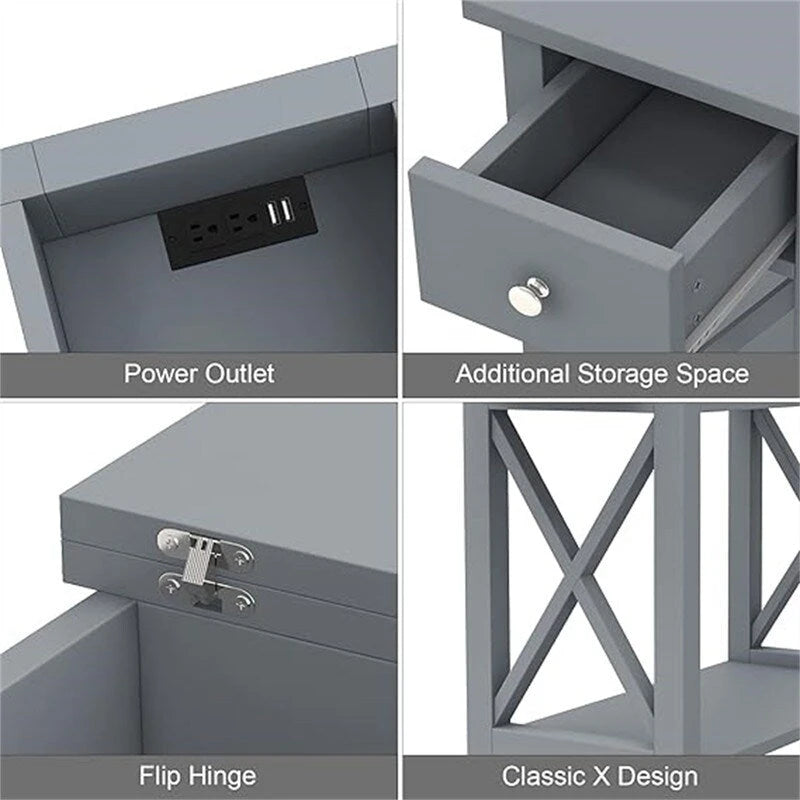 Power Outlet

Additional Storage Space

Flip Hinge

Classic X Design