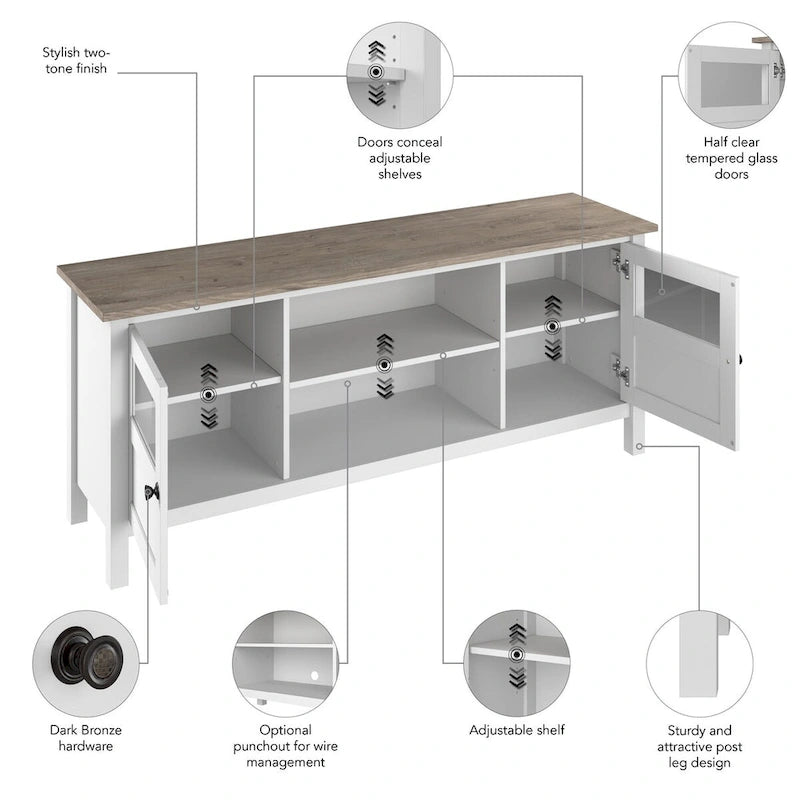 Stylish two-tone finish

Doors conceal adjustable shelves

Half clear tempered glass doors

Dark Bronze hardware

Optional punchout for wire management

Adjustable shelf

Sturdy and attractive post leg design