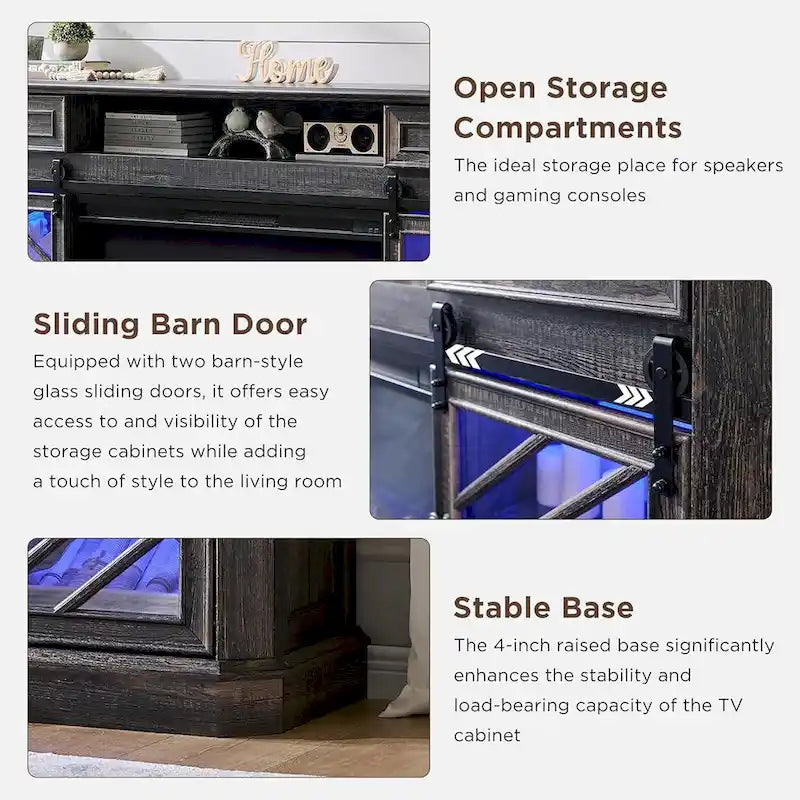 Home

Open Storage Compartments

The ideal storage place for speakers and gaming consoles

Sliding Barn Door

Equipped with two barn-style glass sliding doors, it offers easy access to and visibility of the storage cabinets while adding a touch of style to the living room

Stable Base

The 4-inch raised base significantly enhances the stability and load-bearing capacity of the TV cabinet